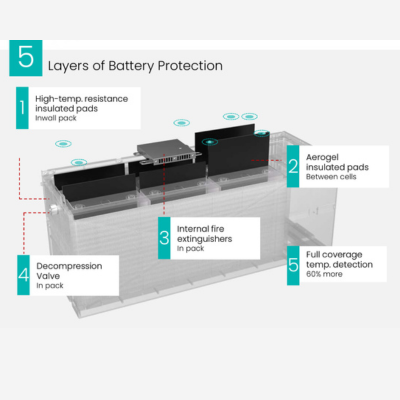 5 Layers of Battery Protection

1 High-temp. resistance insulated pads
Inwall pack

2 Aerogel insulated pads
Between cells

3 Internal fire extinguishers
In pack

4 Decompression Valve
In pack

5 Full coverage temp. detection
60% more